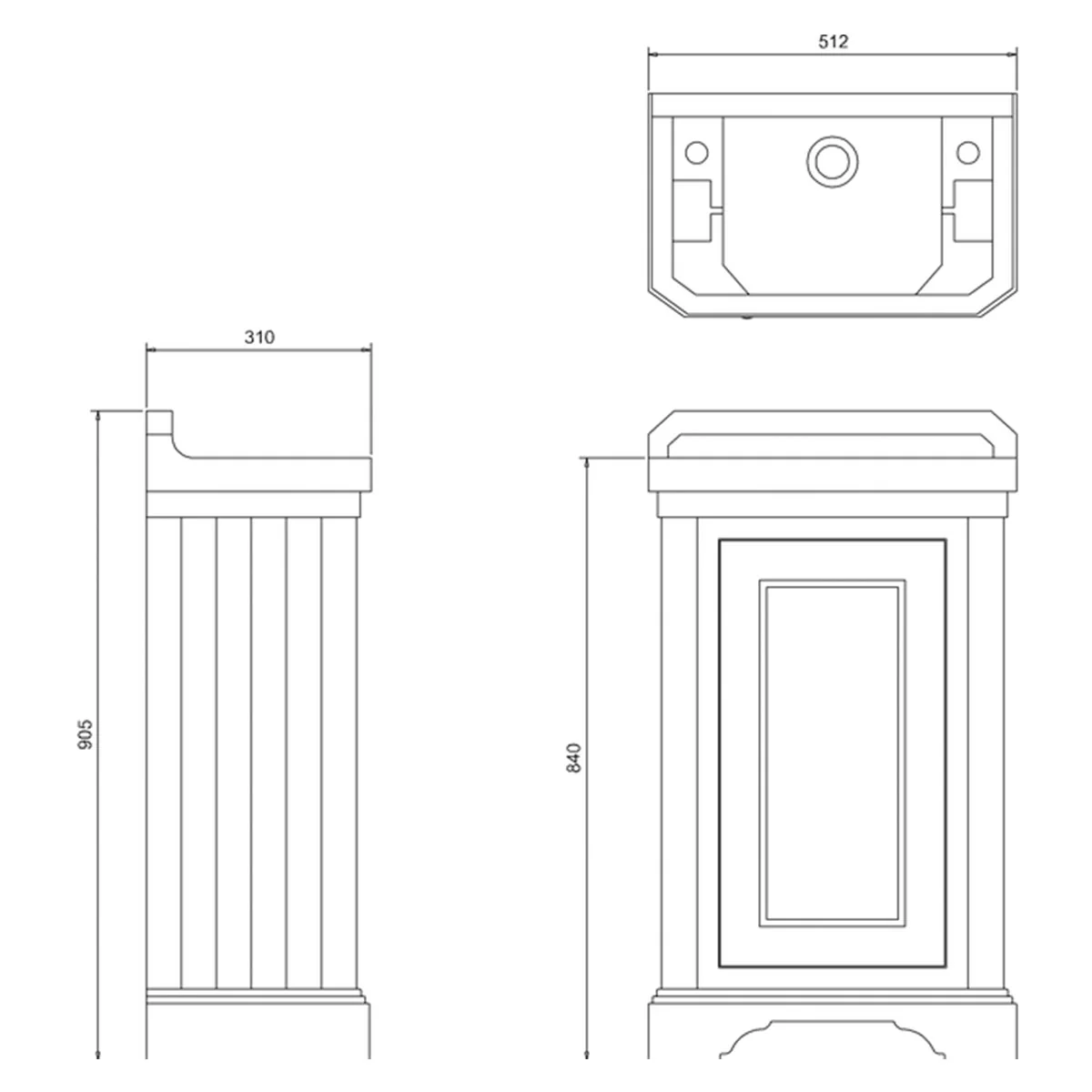 512

310

905

840