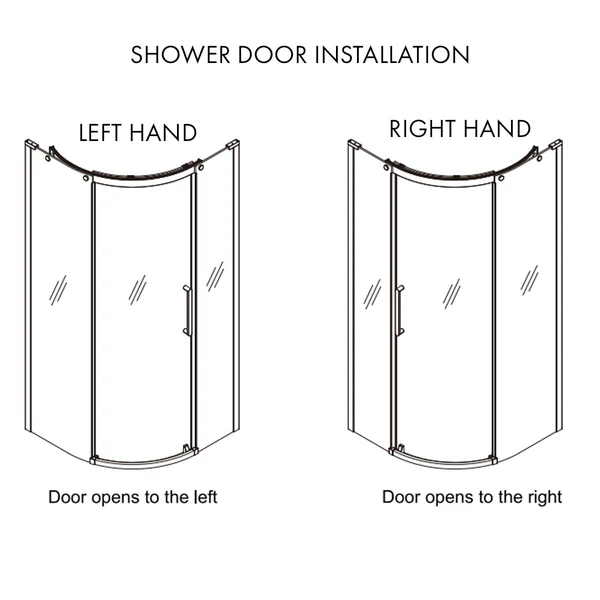 SHOWER DOOR INSTALLATION

LEFT HAND

Door opens to the left

RIGHT HAND

Door opens to the right