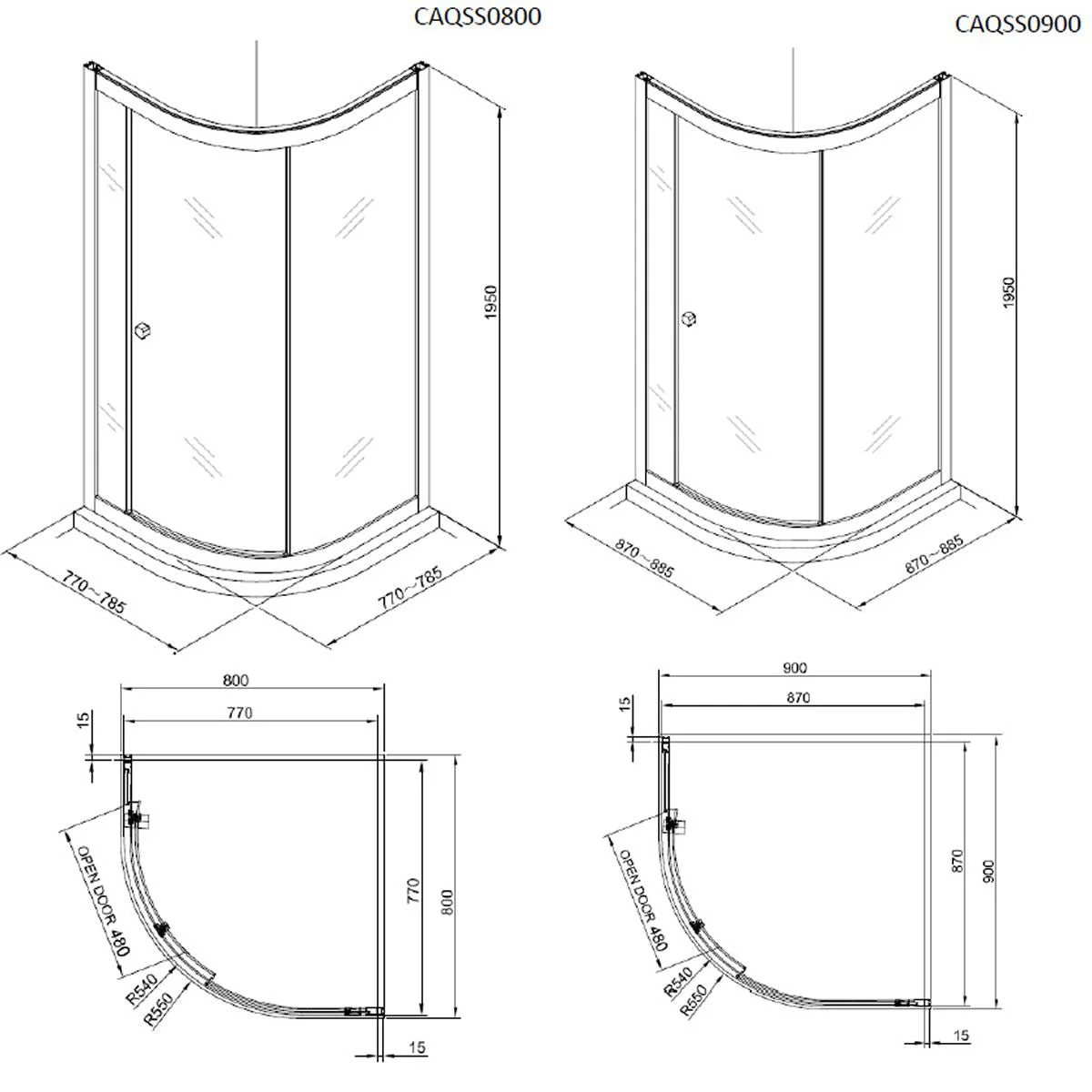 CAQSS0800

1950

770~785

770~785

800

770

15

OPEN DOOR 480

R540

R550

770

800

15

CAQSS0900

1950

870~885

870~885

900

870

15

OPEN DOOR 480

R540

R550

870

900

15